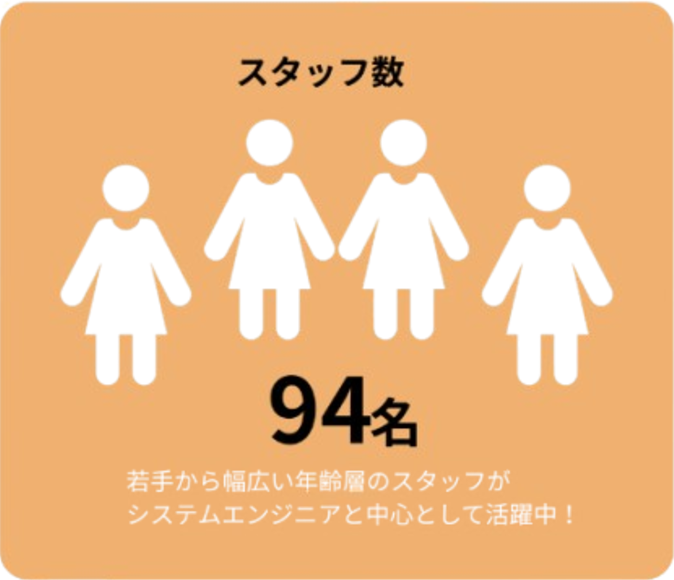 スタッフ数

94名

若手から幅広い年齢層のスタッフが
システムエンジニアと中心として活躍中！